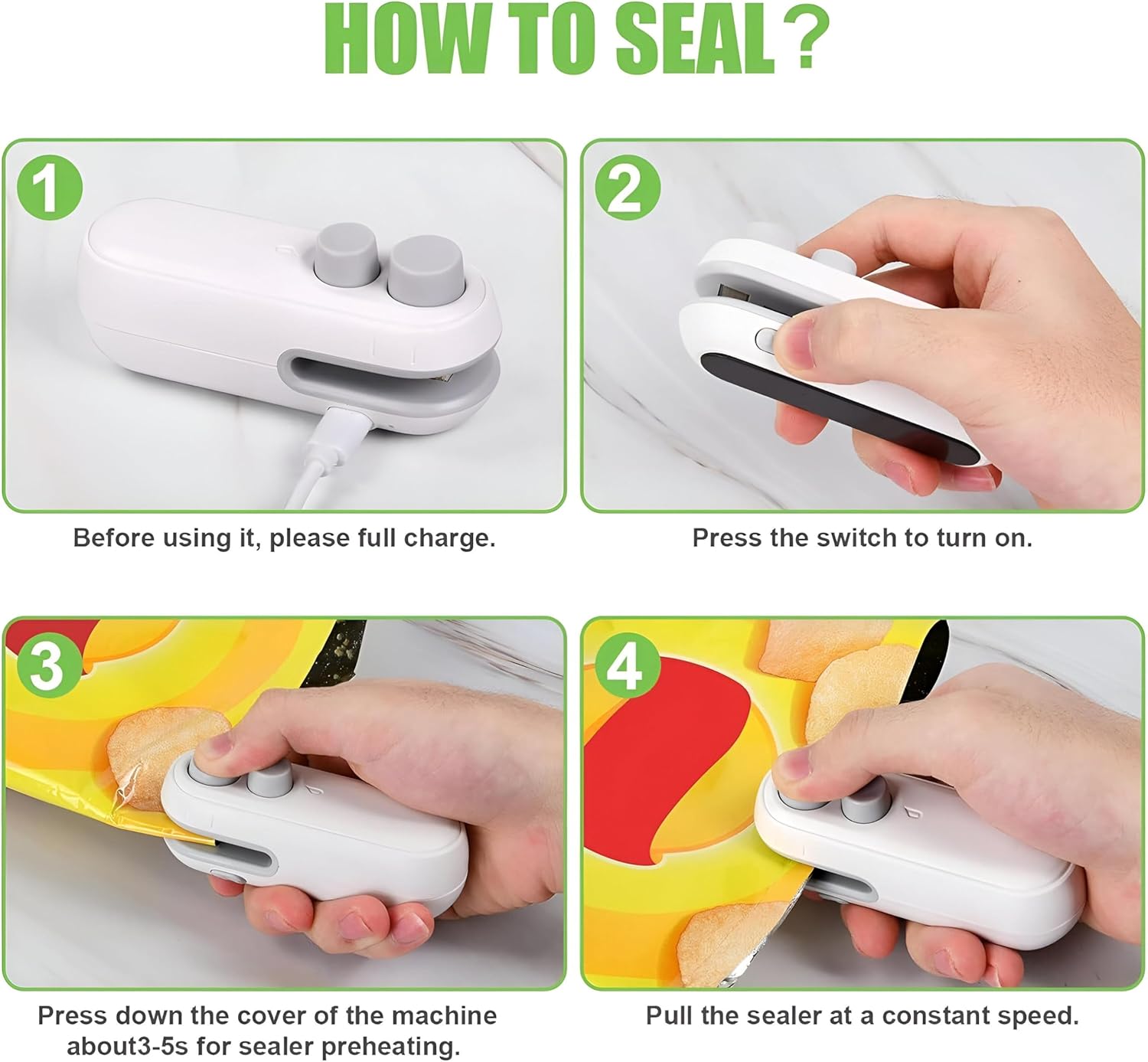 HOW TO SEAL ?

1

Before using it, please full charge.

2

Press the switch to turn on.

3

Press down the cover of the machine about3-5s for sealer preheating.

4

Pull the sealer at a constant speed.